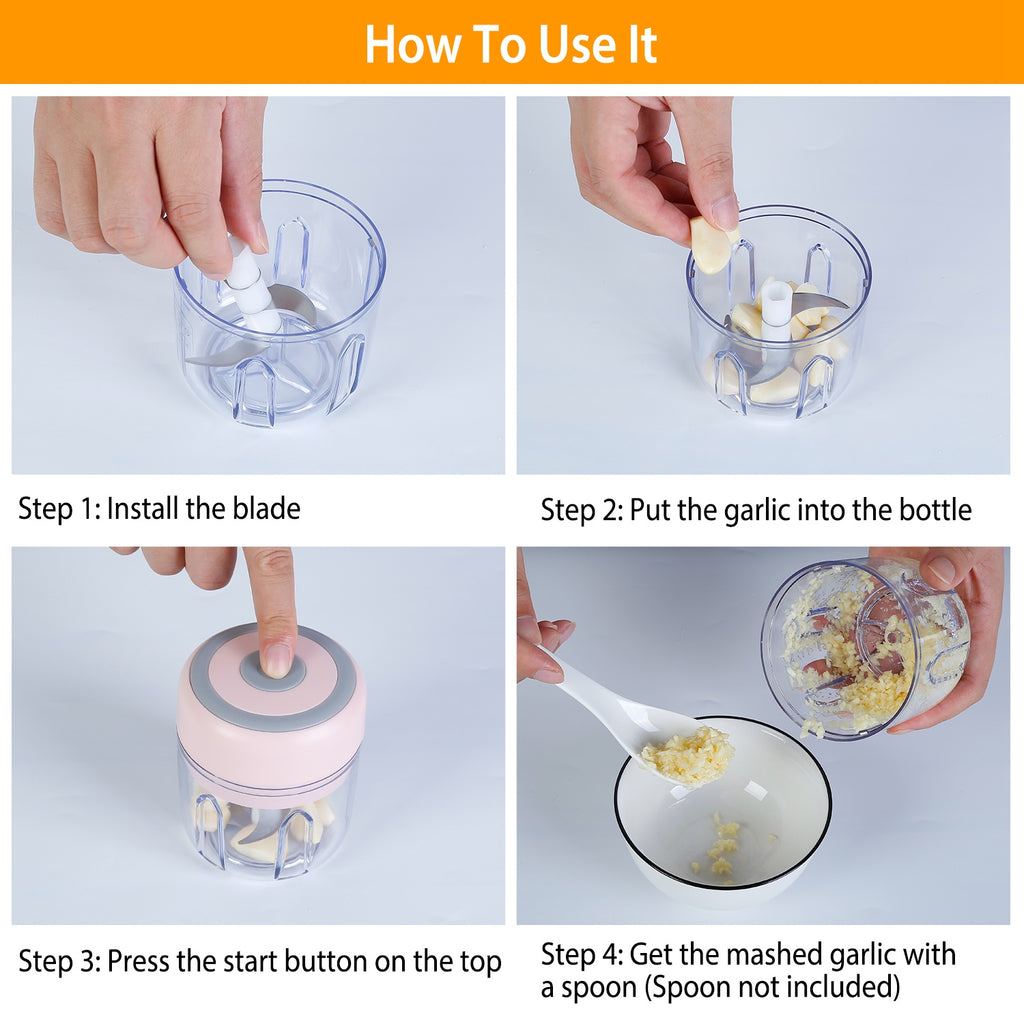 How To Use It

Step 1: Install the blade

Step 2: Put the garlic into the bottle

Step 3: Press the start button on the top

Step 4: Get the mashed garlic with a spoon (Spoon not included)