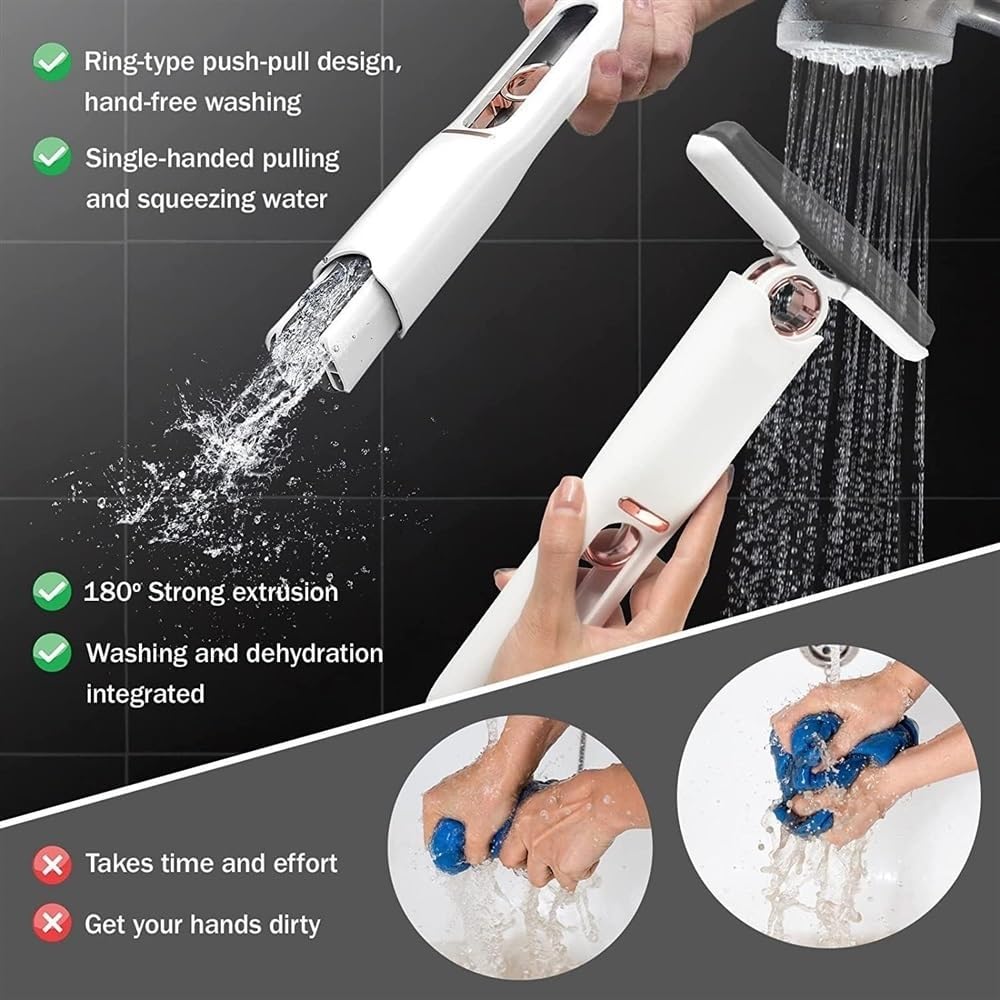 Ring-type push-pull design, hand-free washing

Single-handed pulling and squeezing water

180° Strong extrusion

Washing and dehydration integrated

Takes time and effort

Get your hands dirty