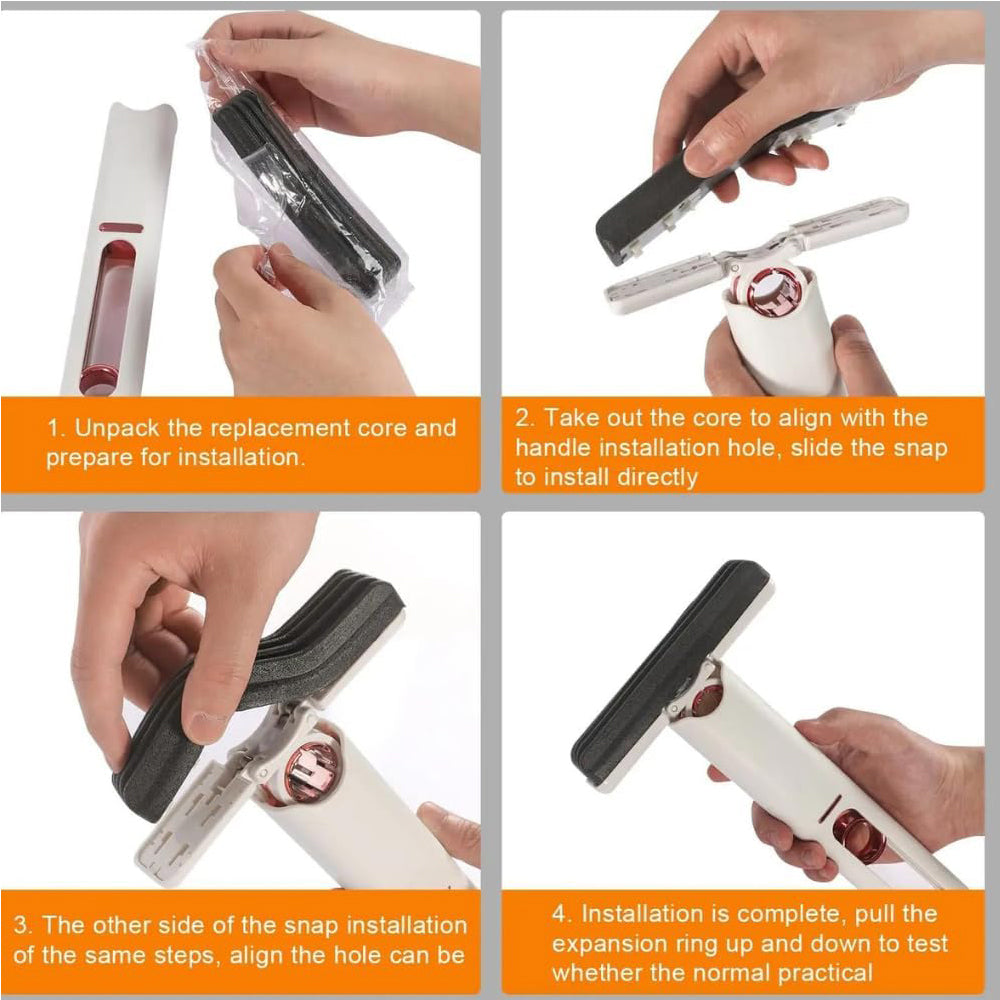 1. Unpack the replacement core and prepare for installation.

2. Take out the core to align with the handle installation hole, slide the snap to install directly

3. The other side of the snap installation of the same steps, align the hole can be

4. Installation is complete, pull the expansion ring up and down to test whether the normal practical